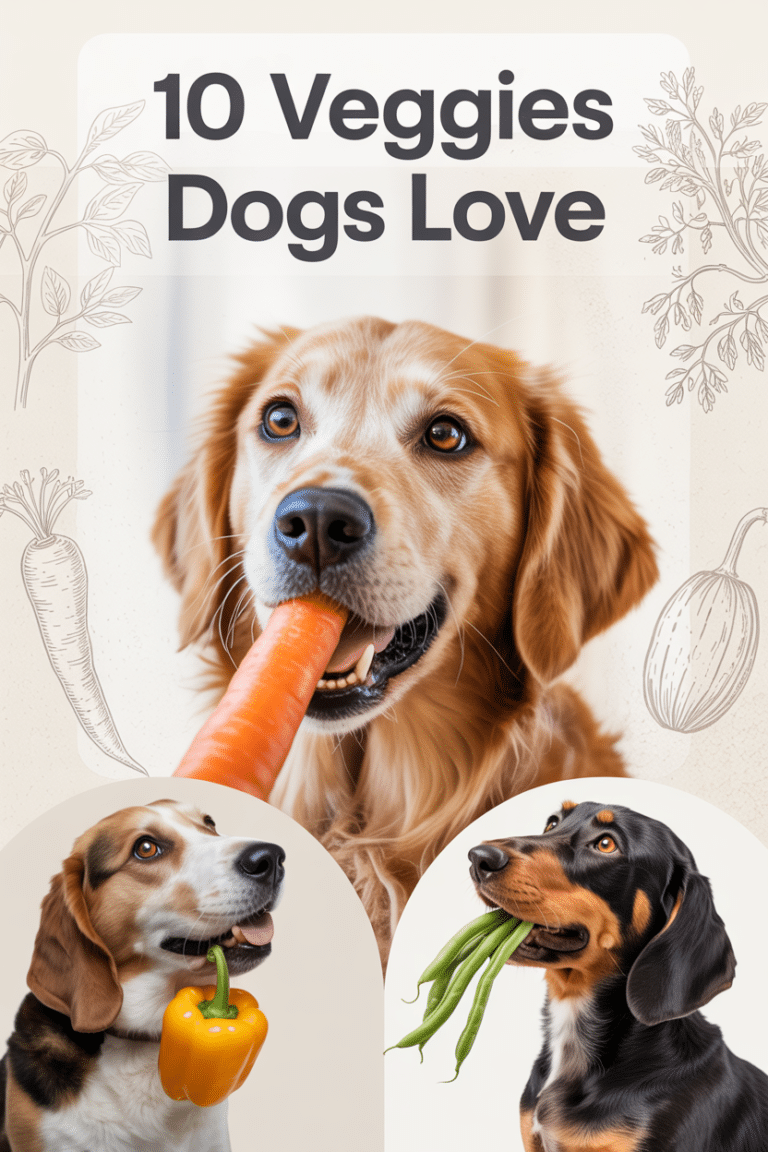 10 Veggies Dogs Love