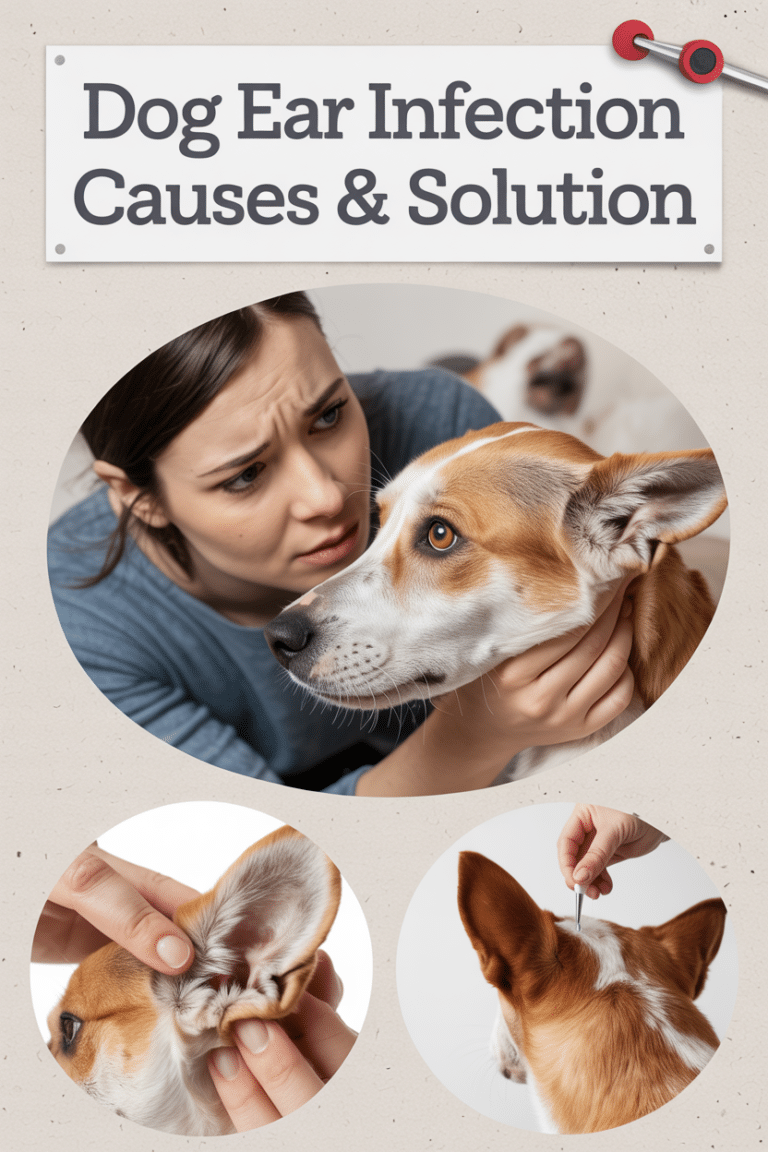 Dog Ear Infection Causes & Solution