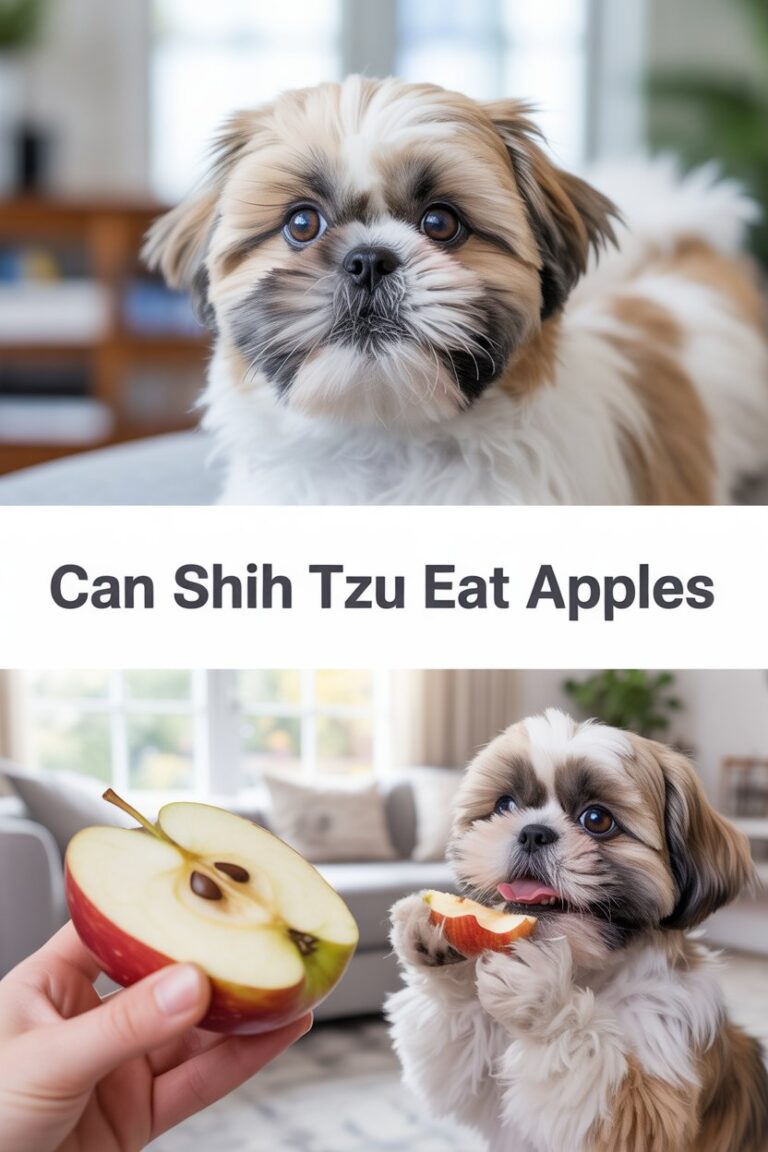 Can Shih Tzu Eat Apples